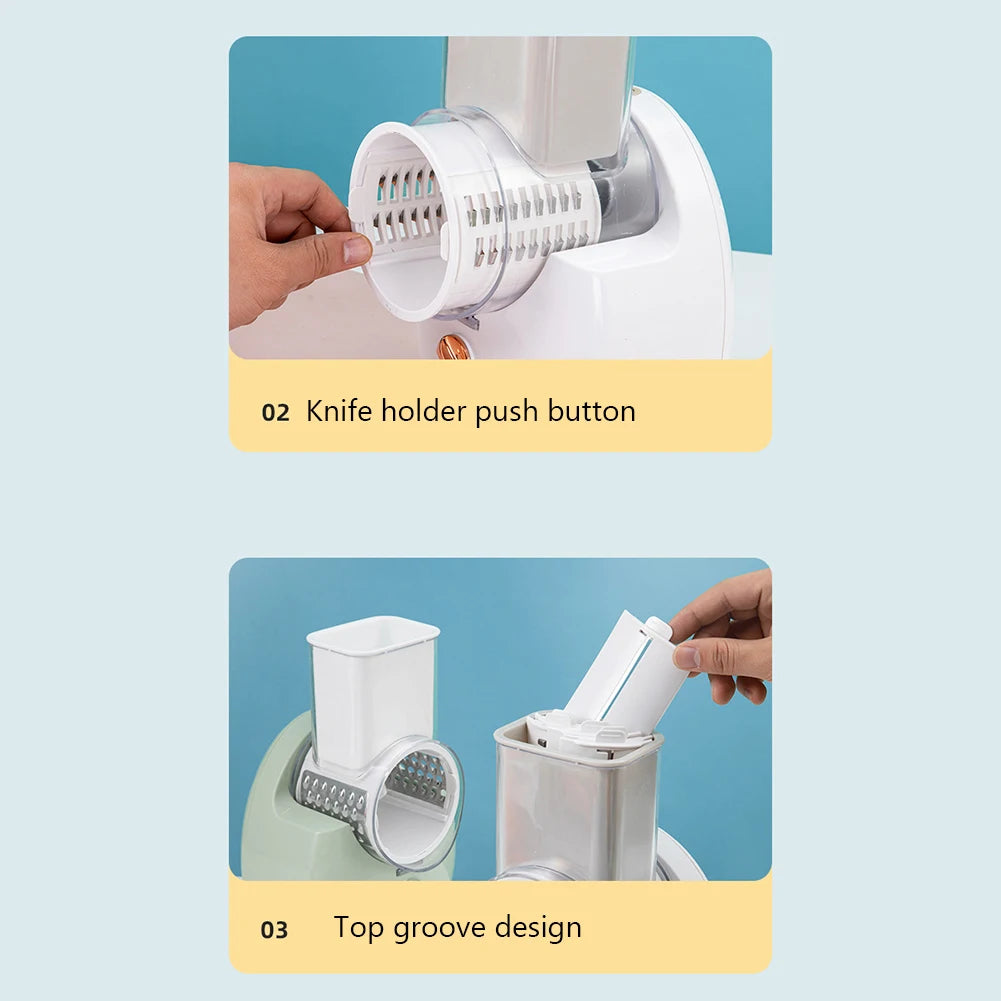 02 Knife holder push button

03 Top groove design