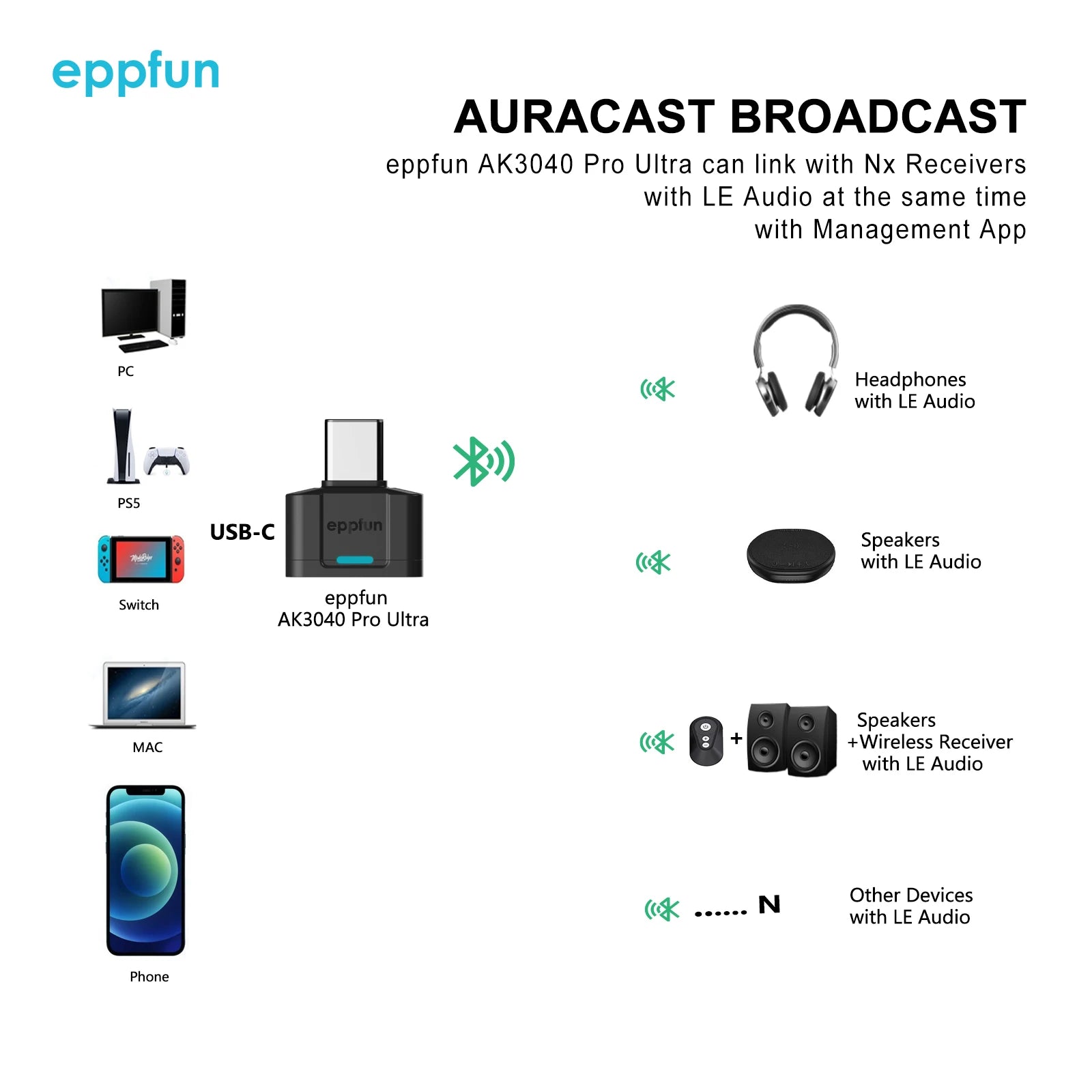 eppfun

AURACAST BROADCAST

eppfun AK3040 Pro Ultra can link with Nx Receivers with LE Audio at the same time with Management App

PC

PS5

Switch

MAC

Phone

USB-C

eppfun

eppfun
AK3040 Pro Ultra

Headphones
with LE Audio

Speakers
with LE Audio

+

Speakers
+Wireless Receiver
with LE Audio

...... N

Other Devices
with LE Audio