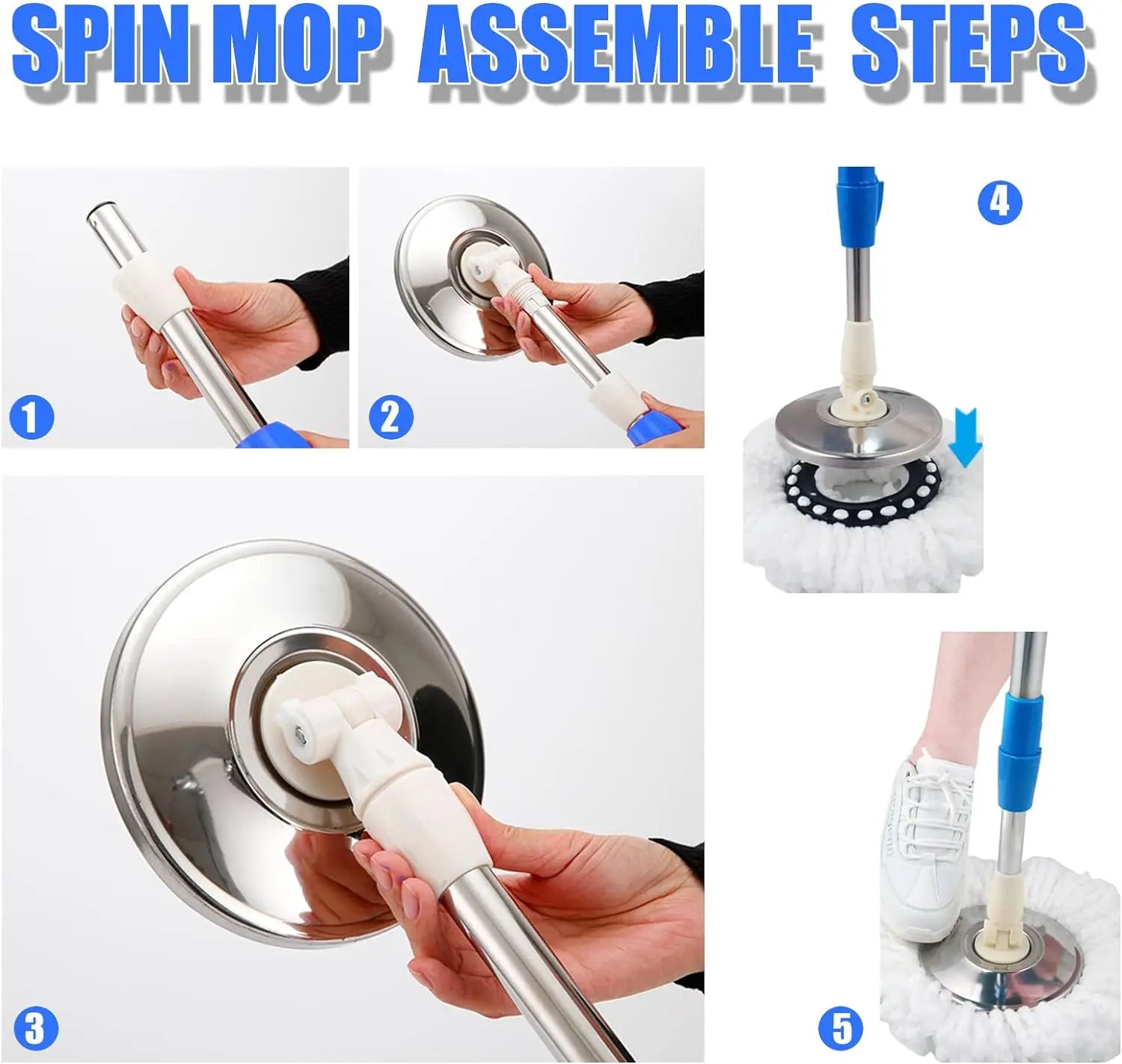 SPIN MOP ASSEMBLE STEPS

1

2

4

3

5